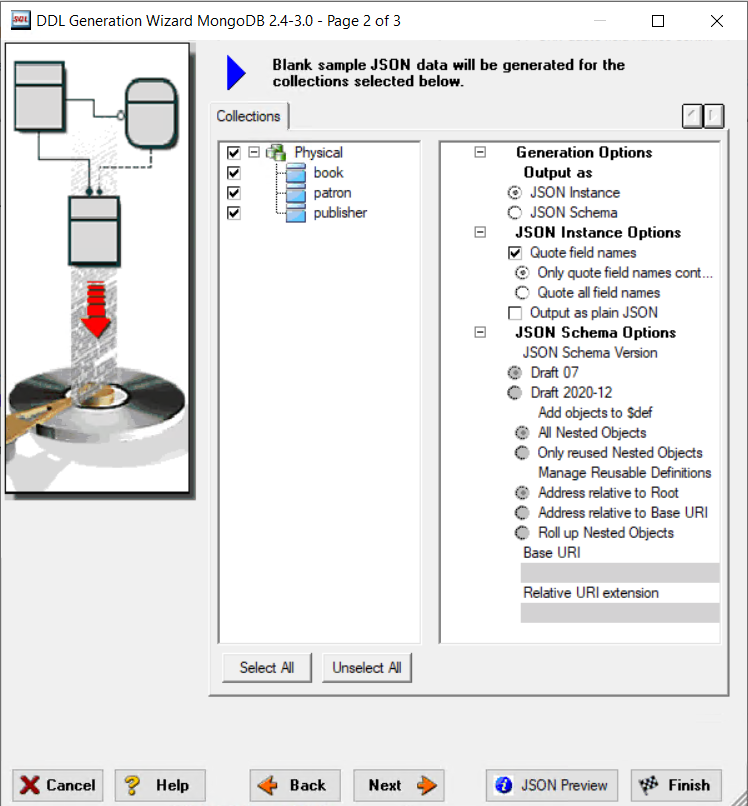 DDL Generation Wizard MongoDB 2.4-3.0 - Page 2 of 3

Blank sample JSON data will be generated for the collections selected below.

Collections

Physical
book
patron
publisher

Generation Options
Output as
JSON Instance
JSON Schema
JSON Instance Options
Quote field names
Only quote field names cont...
Quote all field names
Output as plain JSON
JSON Schema Options
JSON Schema Version
Draft 07
Draft 2020-12
Add objects to $def
All Nested Objects
Only reused Nested Objects
Manage Reusable Definitions
Address relative to Root
Address relative to Base URI
Roll up Nested Objects
Base URI
Relative URI extension

Select All
Unselect All

Cancel
Help
Back
Next
JSON Preview
Finish